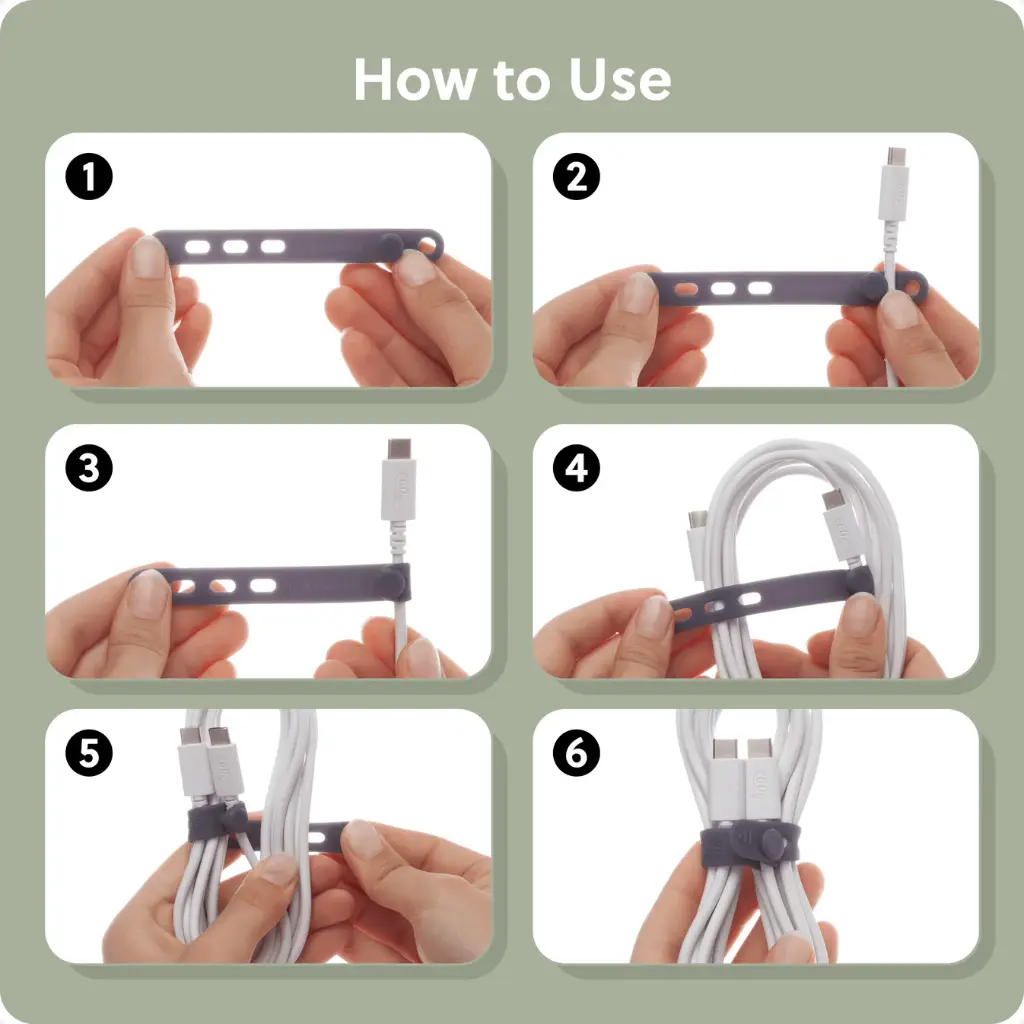 How to Use

1

2

3

4

5

6